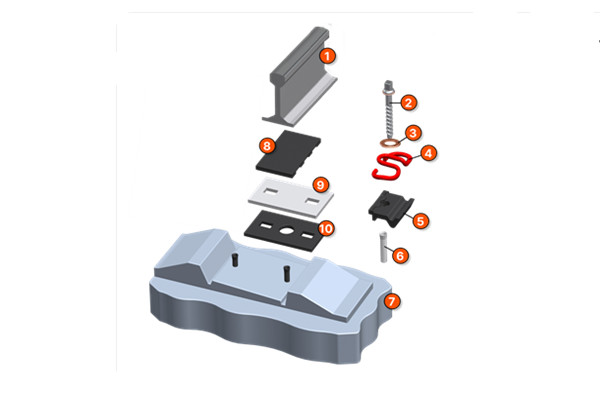 1
2
3
4
8
9
5
10
6
7