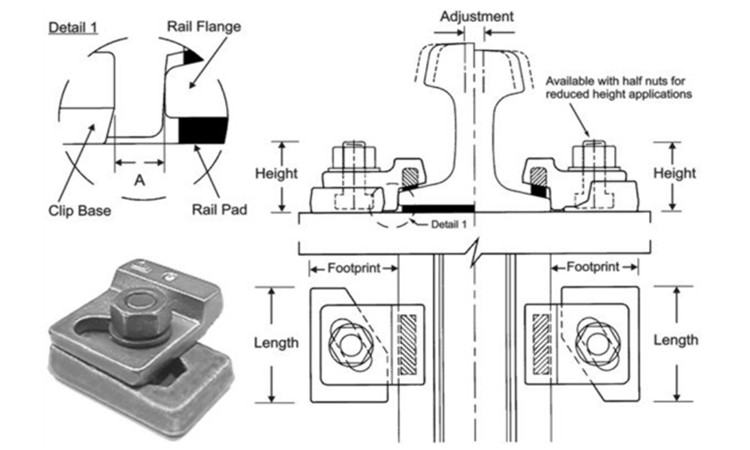 Detail 1

Rail Flange

A

Clip Base

Rail Pad

Adjustment

Available with half nuts for reduced height applications

Height

Height

Detail 1

Footprint

Footprint

Length

Length